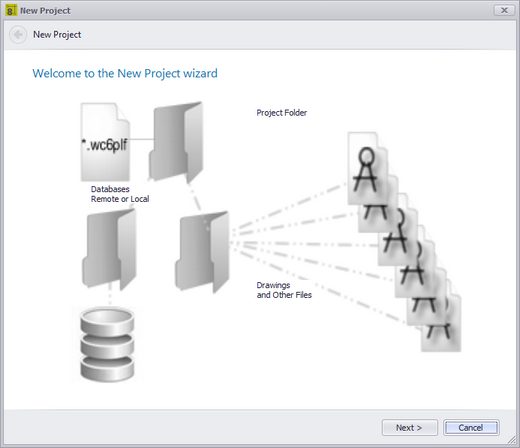 New Project

New Project

Welcome to the New Project wizard

*.wc6plf

Project Folder

Databases
Remote or Local

Drawings
and Other Files

Next >

Cancel